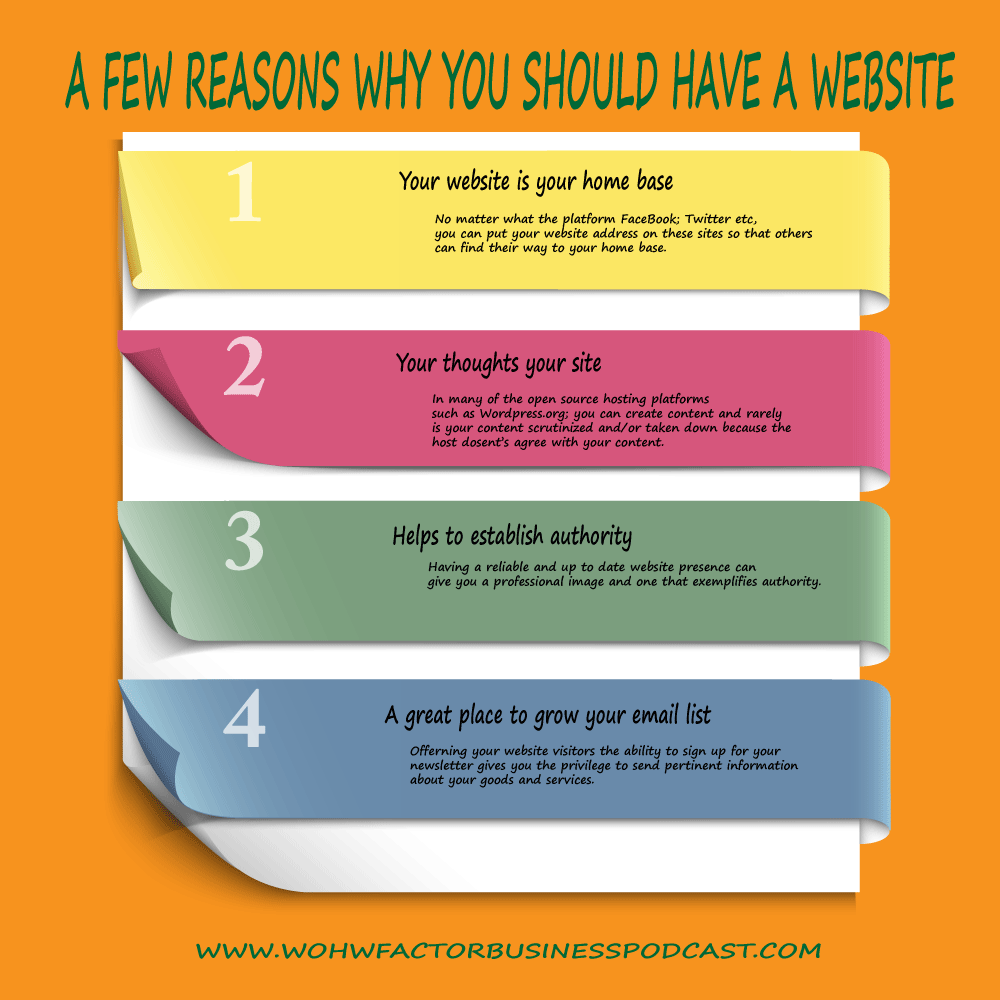 A FEW REASONS WHY YOU SHOULD HAVE A WEBSITE

1

Your website is your home base

No matter what the platform FaceBook; Twitter etc, you can put your website address on these sites so that others can find their way to your home base.

2

Your thoughts your site

In many of the open source hosting platforms such as Wordpress.org; you can create content and rarely is your content scrutinized and/or taken down because the host dosent's agree with your content.

3

Helps to establish authority

Having a reliable and up to date website presence can give you a professional image and one that exemplifies authority.

4

A great place to grow your email list

Offerning your website visitors the ability to sign up for your newsletter gives you the privilege to send pertinent information about your goods and services.

WWW.WOHWFACTORBUSINESSPODCAST.COM