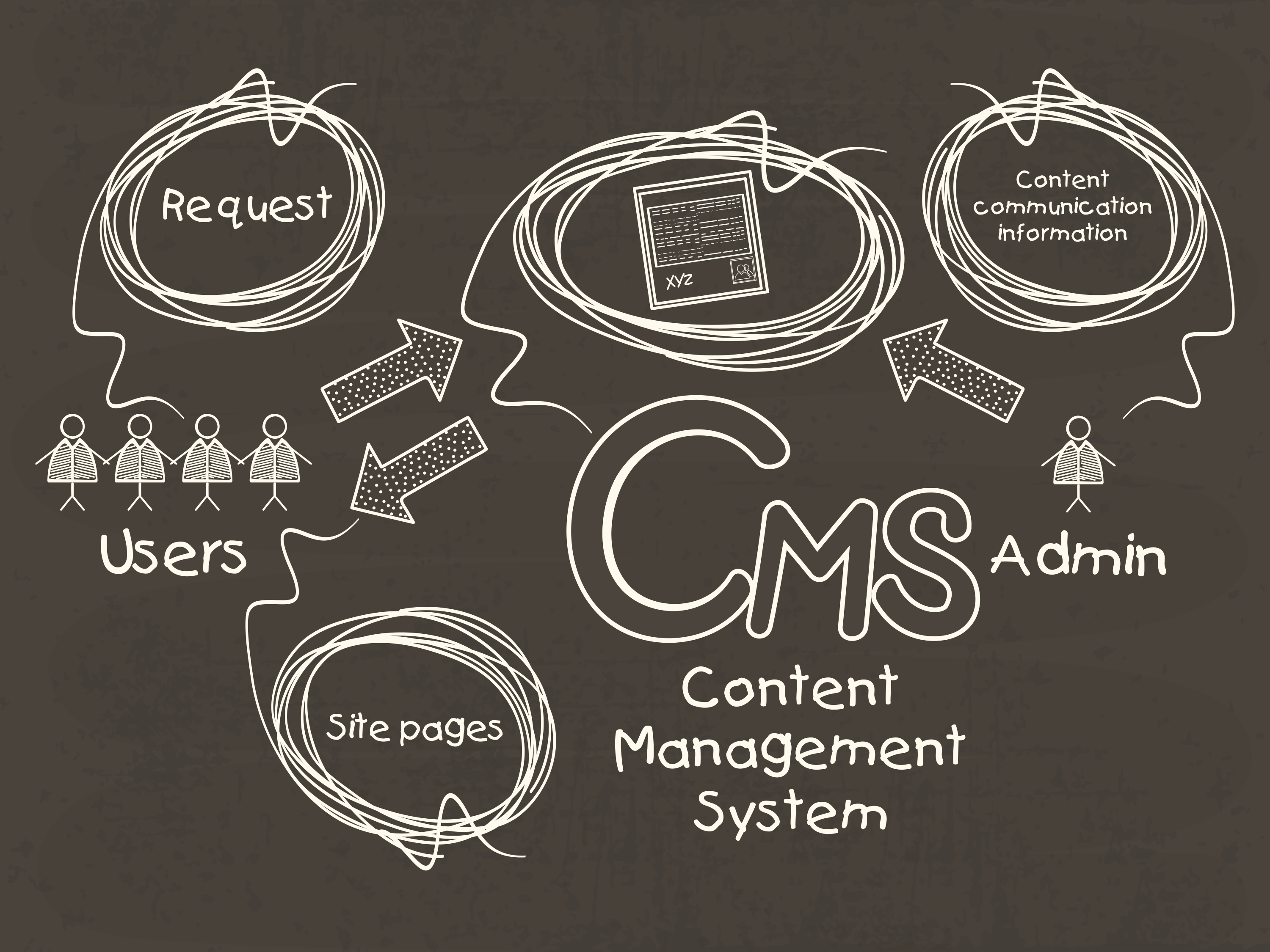 Request

XYZ

Content
communication
information

Users

CMS

Admin

Site pages

Content
Management
System