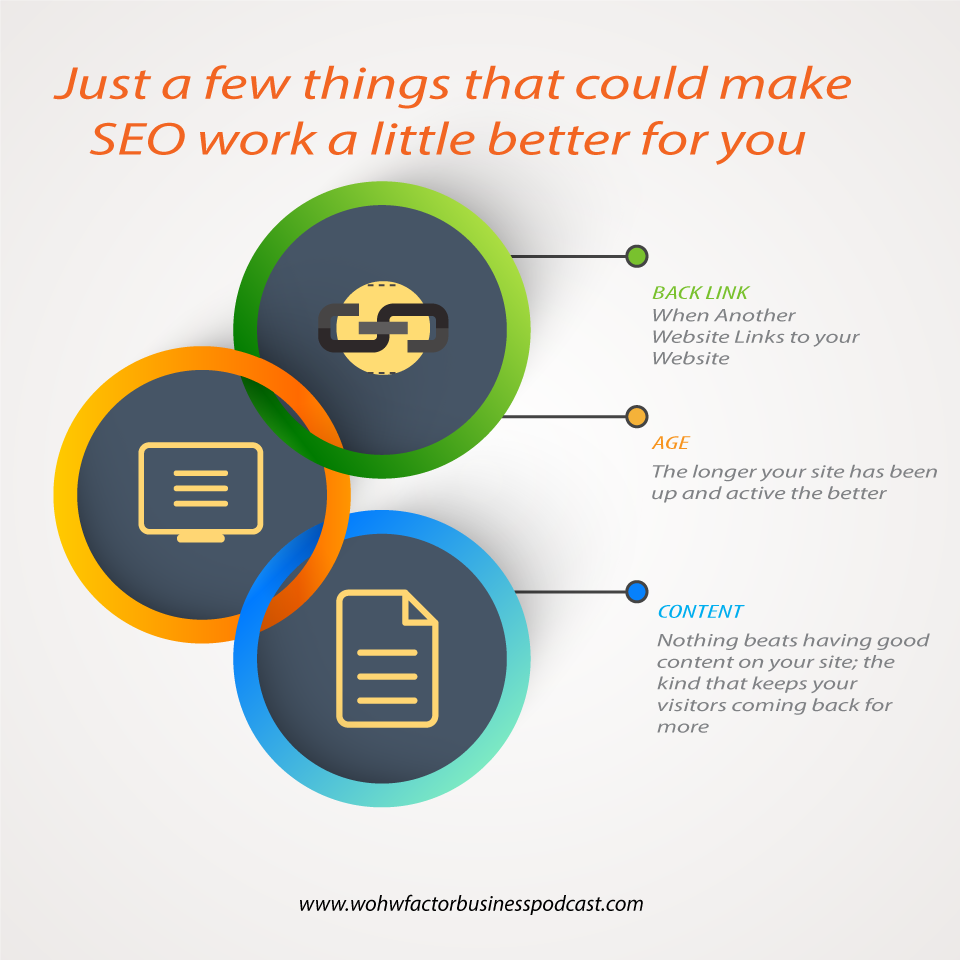 Just a few things that could make SEO work a little better for you

BACK LINK
When Another Website Links to your Website

AGE
The longer your site has been up and active the better

CONTENT
Nothing beats having good content on your site; the kind that keeps your visitors coming back for more

www.wohwfactorbusinesspodcast.com